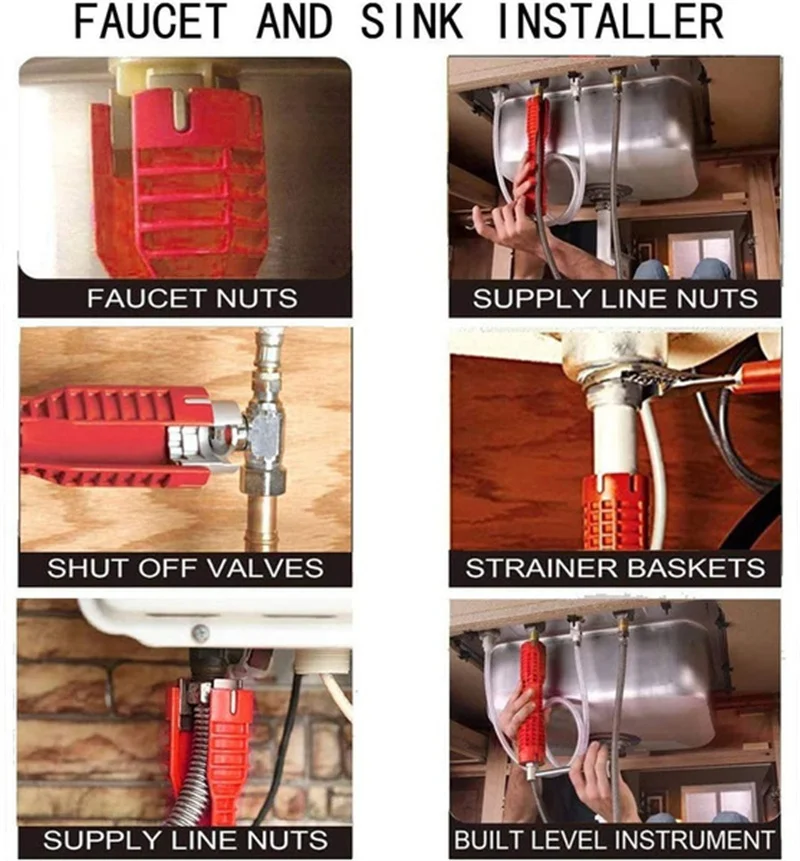 FAUCET AND SINK INSTALLER

FAUCET NUTS

SUPPLY LINE NUTS

SHUT OFF VALVES

STRAINER BASKETS

SUPPLY LINE NUTS

BUILT LEVEL INSTRUMENT